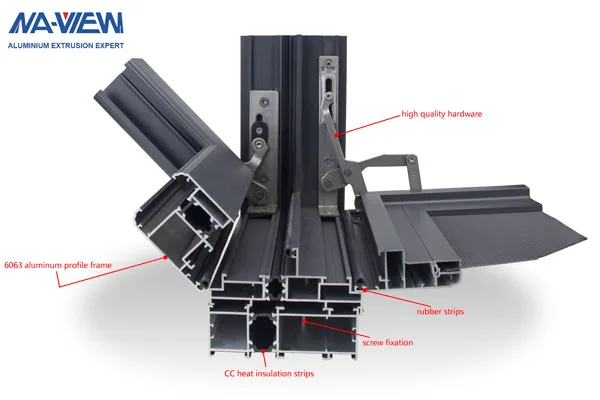 NA-VIEW
ALUMINIUM EXTRUSION EXPERT

high quality hardware

6063 aluminum profile frame

rubber strips

screw fixation

CC heat insulation strips